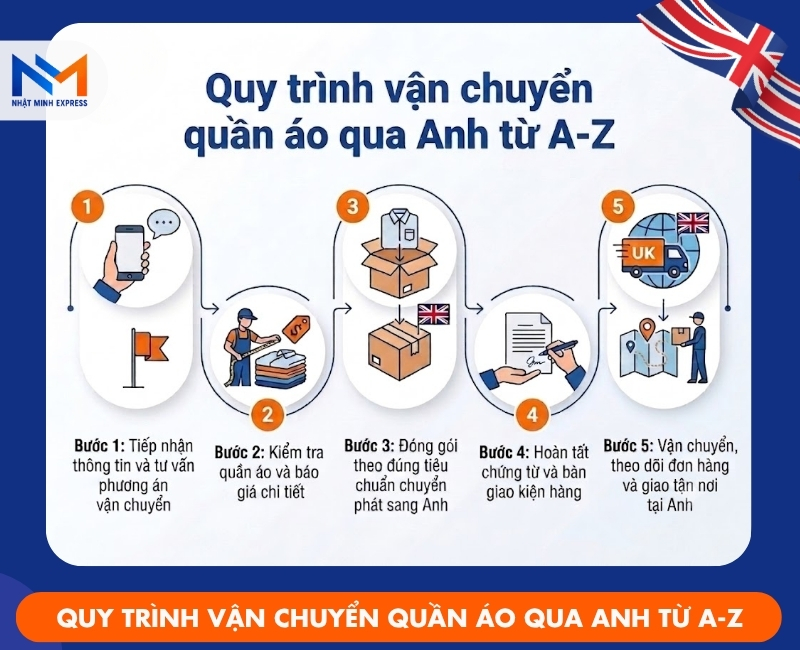 NHẬT MINH EXPRESS

Quy trình vận chuyển quần áo qua Anh từ A-Z

1

2

3

4

5

UK

Bước 1: Tiếp nhận thông tin và tư vấn phương án vận chuyển

Bước 2: Kiểm tra quần áo và báo giá chi tiết

Bước 3: Đóng gói theo đúng tiêu chuẩn chuyển phát sang Anh

Bước 4: Hoàn tất chứng từ và bàn giao kiện hàng

Bước 5: Vận chuyển, theo dõi đơn hàng và giao tận nơi tại Anh

QUY TRÌNH VẬN CHUYỂN QUẦN ÁO QUA ANH TỪ A-Z